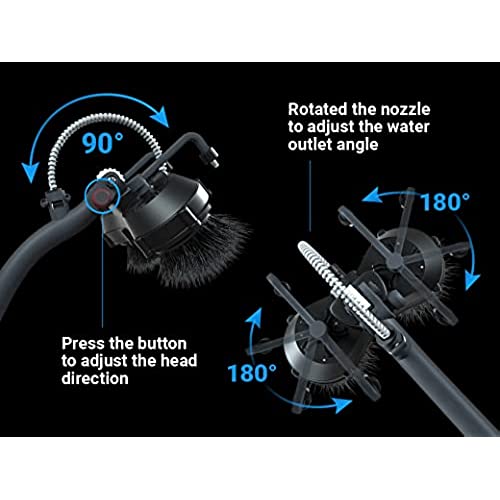 90°

Rotated the nozzle to adjust the water outlet angle

180°

Press the button to adjust the head direction

180°