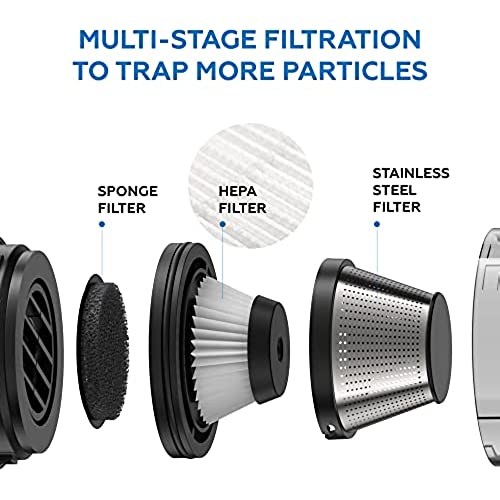 MULTI-STAGE FILTRATION TO TRAP MORE PARTICLES

SPONGE FILTER

HEPA FILTER

STAINLESS STEEL FILTER